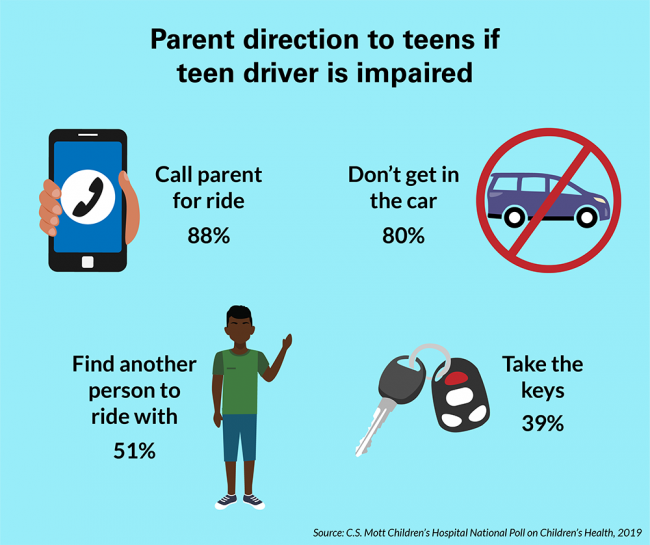 Parent direction to teens if teen driver is impaired

Call parent for ride
88%

Don't get in the car
80%

Find another person to ride with
51%

Take the keys
39%

Source: C.S. Mott Children's Hospital National Poll on Children's Health, 2019