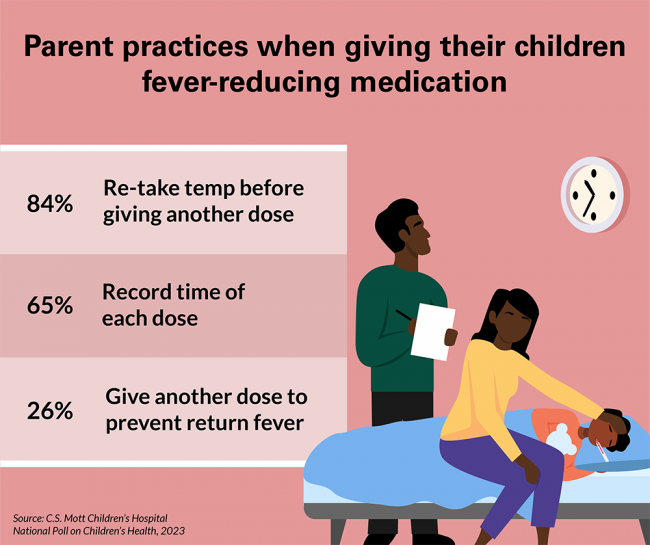 Parent practices when giving their children fever-reducing medication

84% Re-take temp before giving another dose

65% Record time of each dose

26% Give another dose to prevent return fever

Source: C.S. Mott Children's Hospital National Poll on Children's Health, 2023