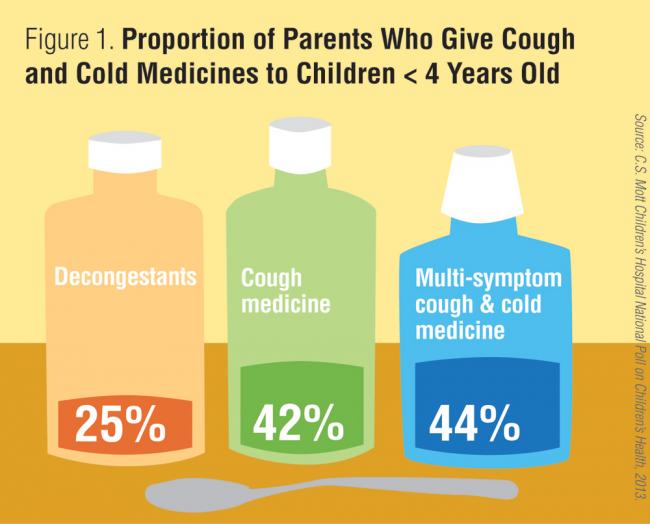 Figure 1. Proportion of Parents Who Give Cough and Cold Medicines to Children < 4 Years Old

Decongestants
25%

Cough medicine
42%

Multi-symptom cough & cold medicine
44%

Source: C.S. Mott Children's Hospital National Poll on Children's Health, 2013.