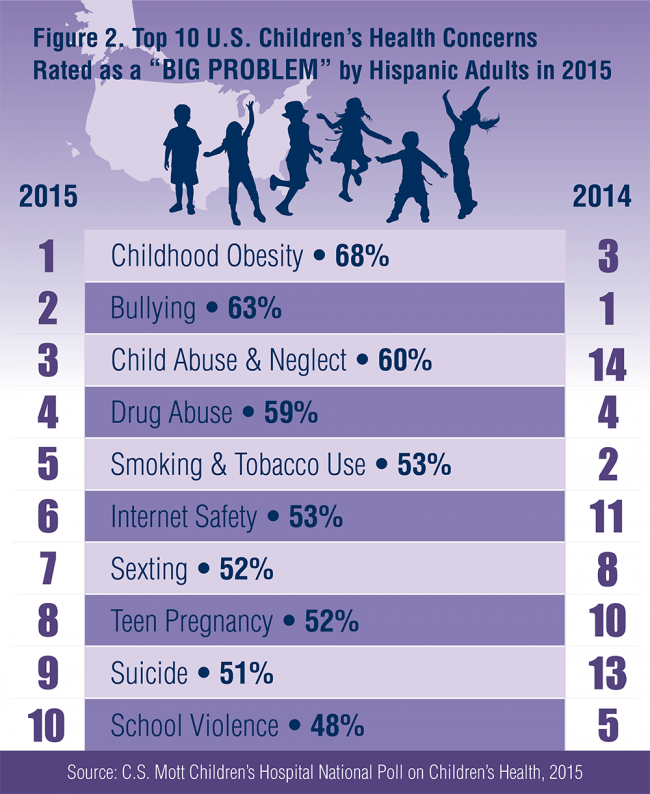 Figure 2. Top 10 U.S. Children's Health Concerns Rated as a "BIG PROBLEM" by Hispanic Adults in 2015

| 2015 | | 2014 |
|---|---|---|
| 1 | Childhood Obesity • 68% | 3 |
| 2 | Bullying • 63% | 1 |
| 3 | Child Abuse & Neglect • 60% | 14 |
| 4 | Drug Abuse • 59% | 4 |
| 5 | Smoking & Tobacco Use • 53% | 2 |
| 6 | Internet Safety • 53% | 11 |
| 7 | Sexting • 52% | 8 |
| 8 | Teen Pregnancy • 52% | 10 |
| 9 | Suicide • 51% | 13 |
| 10 | School Violence • 48% | 5 |

Source: C.S. Mott Children's Hospital National Poll on Children's Health, 2015