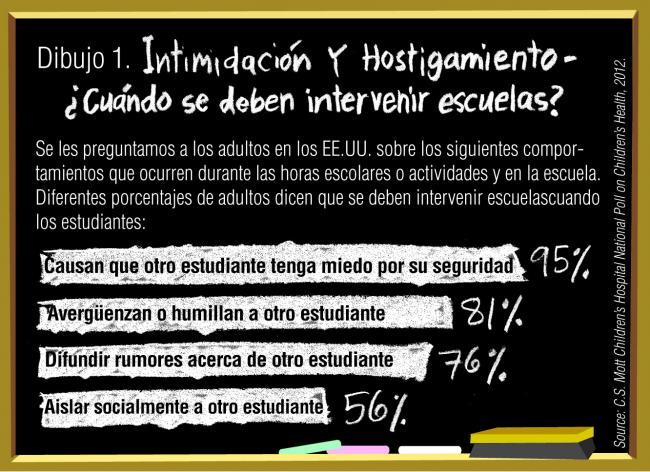 Dibujo 1. Intimidación Y Hostigamiento - ¿Cuándo se deben intervenir escuelas?

Se les preguntamos a los adultos en los EE.UU. sobre los siguientes comportamientos que ocurren durante las horas escolares o actividades y en la escuela. Diferentes porcentajes de adultos dicen que se deben intervenir escuelascuando los estudiantes:

Causan que otro estudiante tenga miedo por su seguridad 95%

Avergüenzan o humillan a otro estudiante 81%

Difundir rumores acerca de otro estudiante 76%

Aislar socialmente a otro estudiante 56%

Source: C.S. Mott Children's Hospital National Poll on Children's Health, 2012.