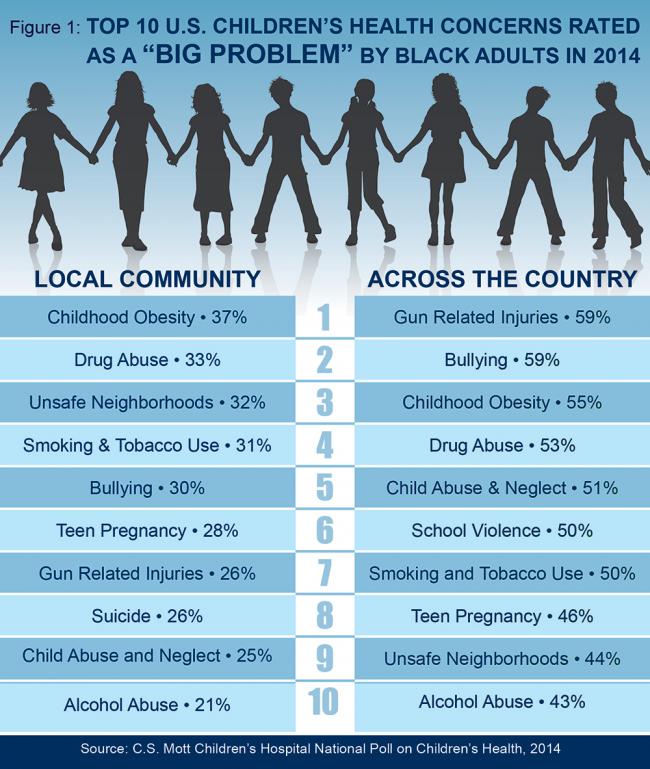 Figure 1: TOP 10 U.S. CHILDREN'S HEALTH CONCERNS RATED AS A "BIG PROBLEM" BY BLACK ADULTS IN 2014

| LOCAL COMMUNITY | | ACROSS THE COUNTRY |
|---|---|---|
| Childhood Obesity • 37% | 1 | Gun Related Injuries • 59% |
| Drug Abuse • 33% | 2 | Bullying • 59% |
| Unsafe Neighborhoods • 32% | 3 | Childhood Obesity • 55% |
| Smoking & Tobacco Use • 31% | 4 | Drug Abuse • 53% |
| Bullying • 30% | 5 | Child Abuse & Neglect • 51% |
| Teen Pregnancy • 28% | 6 | School Violence • 50% |
| Gun Related Injuries • 26% | 7 | Smoking and Tobacco Use • 50% |
| Suicide • 26% | 8 | Teen Pregnancy • 46% |
| Child Abuse and Neglect • 25% | 9 | Unsafe Neighborhoods • 44% |
| Alcohol Abuse • 21% | 10 | Alcohol Abuse • 43% |

Source: C.S. Mott Children's Hospital National Poll on Children's Health, 2014