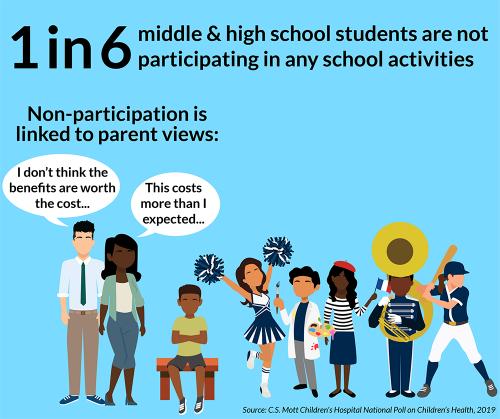 1 in 6 middle & high school students are not participating in any school activities

Non-participation is linked to parent views:

I don't think the benefits are worth the cost...

This costs more than I expected...

Source: C.S. Mott Children's Hospital National Poll on Children's Health, 2019